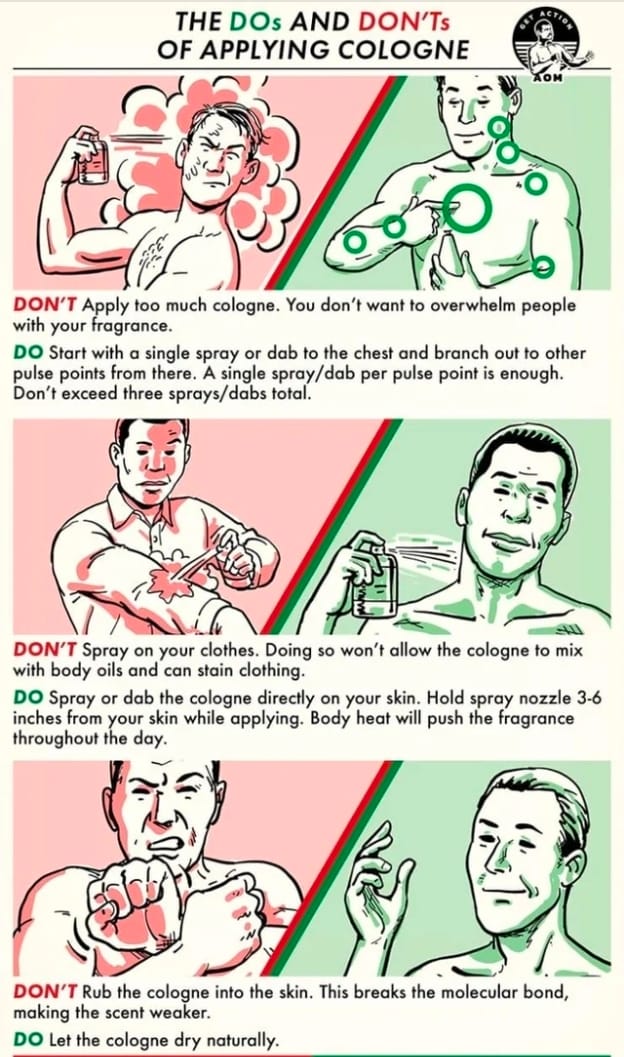 THE DOs AND DON'Ts OF APPLYING COLOGNE

GET ACTION
AOM

DON'T Apply too much cologne. You don't want to overwhelm people with your fragrance.

DO Start with a single spray or dab to the chest and branch out to other pulse points from there. A single spray/dab per pulse point is enough. Don't exceed three sprays/dabs total.

DON'T Spray on your clothes. Doing so won't allow the cologne to mix with body oils and can stain clothing.

DO Spray or dab the cologne directly on your skin. Hold spray nozzle 3-6 inches from your skin while applying. Body heat will push the fragrance throughout the day.

DON'T Rub the cologne into the skin. This breaks the molecular bond, making the scent weaker.

DO Let the cologne dry naturally.